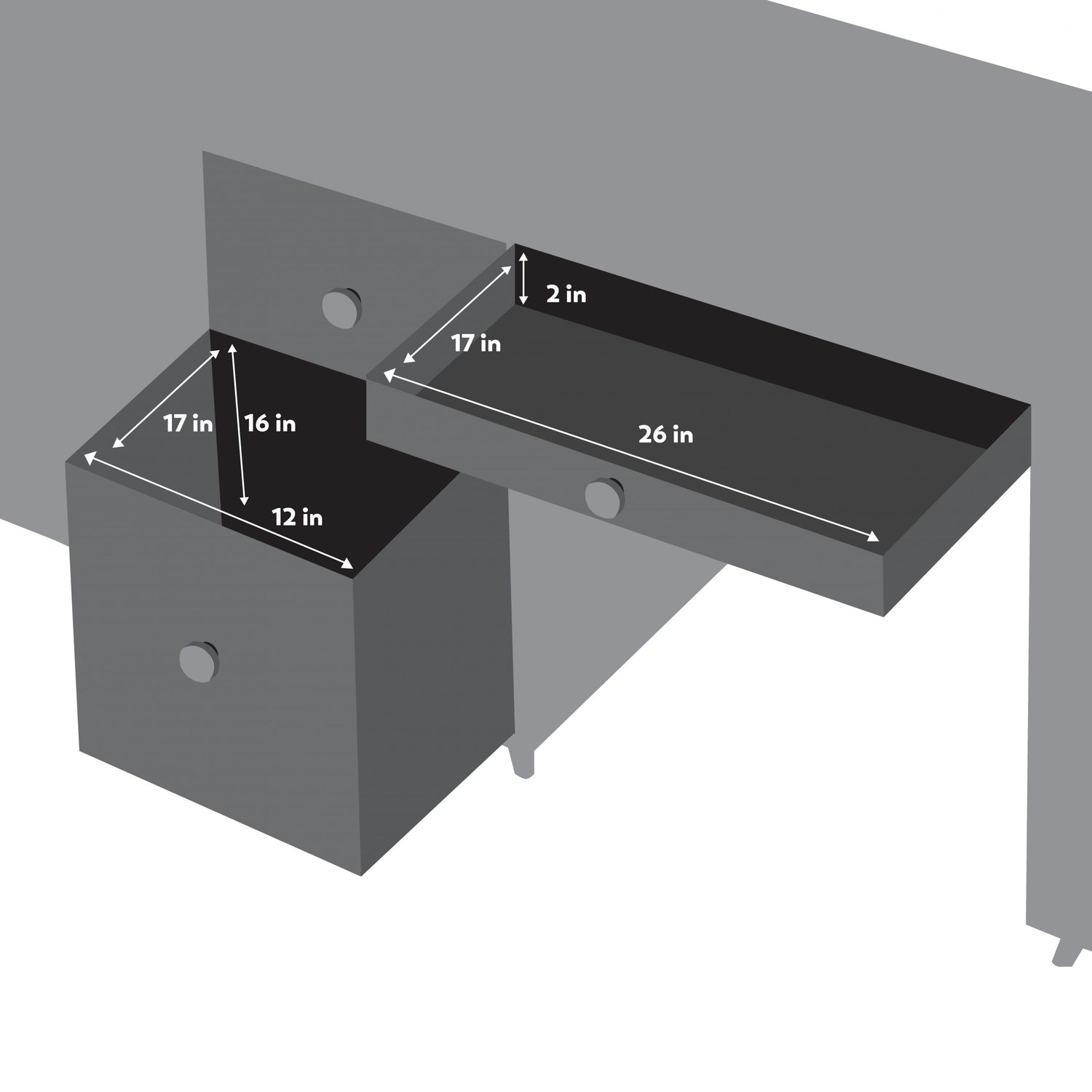 2 in

17 in

26 in

17 in

16 in

12 in